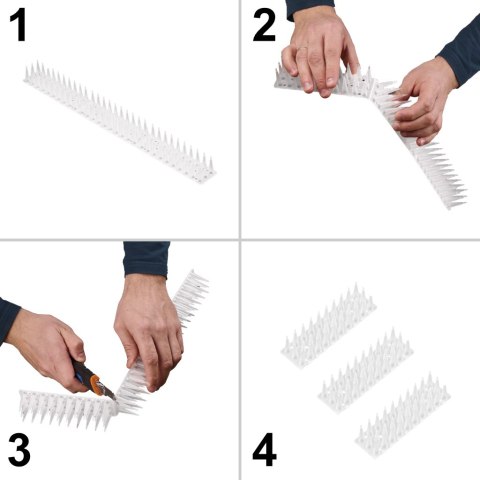 1

2

3

4