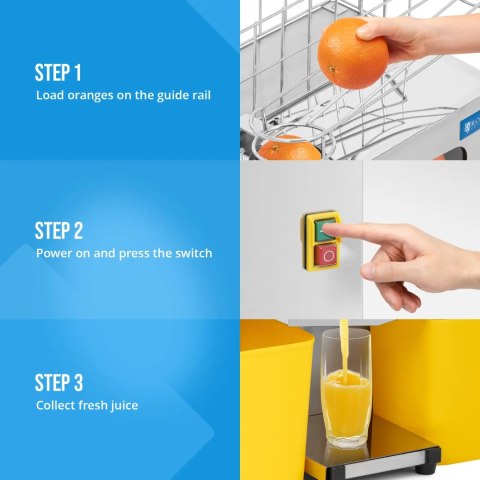 STEP 1
Load oranges on the guide rail

STEP 2
Power on and press the switch

STEP 3
Collect fresh juice