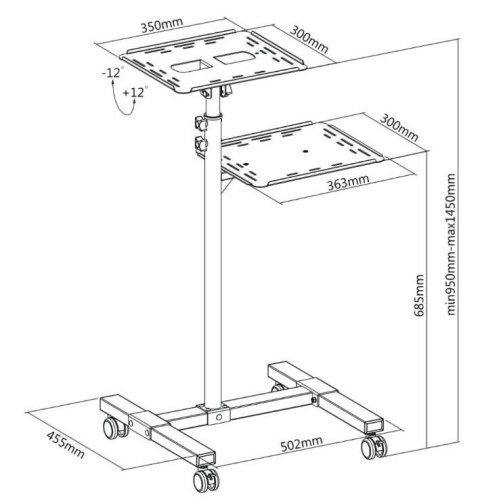 350mm
300mm
-12°
+12°
300mm
363mm
685mm
min950mm-max1450mm
455mm
502mm