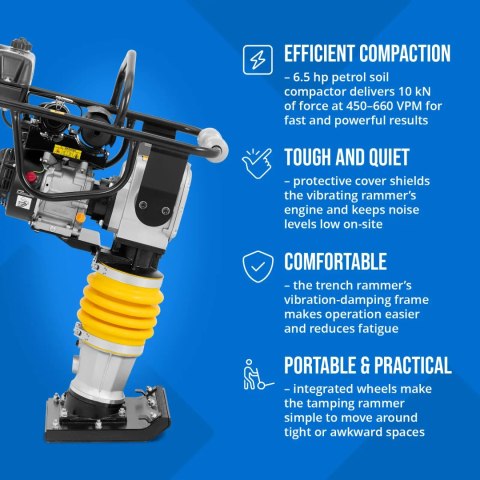 EFFICIENT COMPACTION
– 6.5 hp petrol soil compactor delivers 10 kN of force at 450–660 VPM for fast and powerful results

TOUGH AND QUIET
– protective cover shields the vibrating rammer's engine and keeps noise levels low on-site

COMFORTABLE
– the trench rammer's vibration-damping frame makes operation easier and reduces fatigue

PORTABLE & PRACTICAL
– integrated wheels make the tamping rammer simple to move around tight or awkward spaces