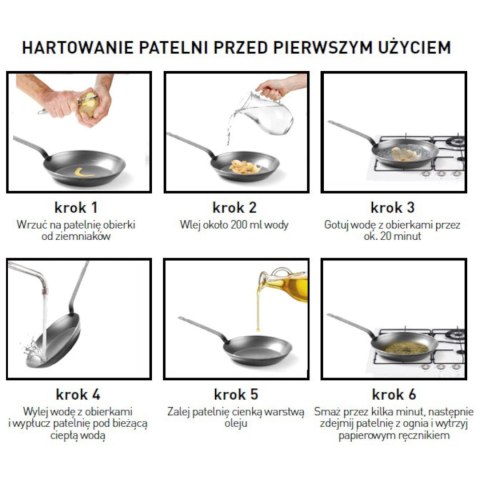 HARTOWANIE PATELNI PRZED PIERWSZYM UŻYCIEM

krok 1
Wrzuć na patelnię obierki od ziemniaków

krok 2
Wlej około 200 ml wody

krok 3
Gotuj wodę z obierkami przez ok. 20 minut

krok 4
Wylej wodę z obierkami i wypłucz patelnię pod bieżącą ciepłą wodą

krok 5
Zalej patelnię cienką warstwą oleju

krok 6
Smaż przez kilka minut, następnie zdejmij patelnię z ognia i wytrzyj papierowym ręcznikiem