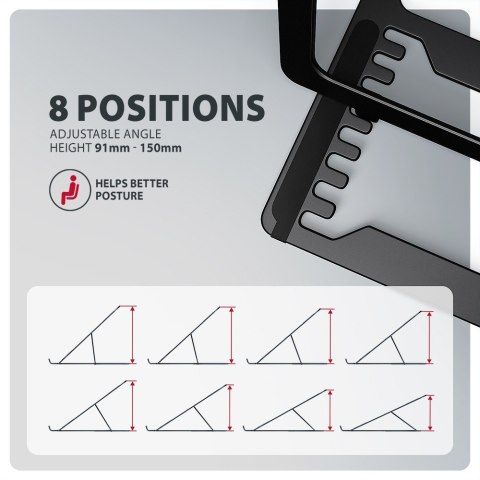 8 POSITIONS
ADJUSTABLE ANGLE
HEIGHT 91mm - 150mm

HELPS BETTER POSTURE