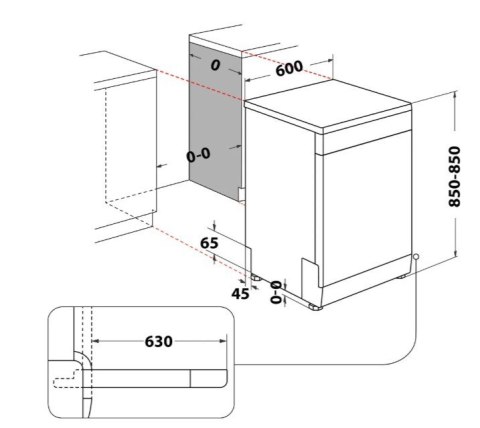 0
600
0-0
850-850
65
45
0-0
630