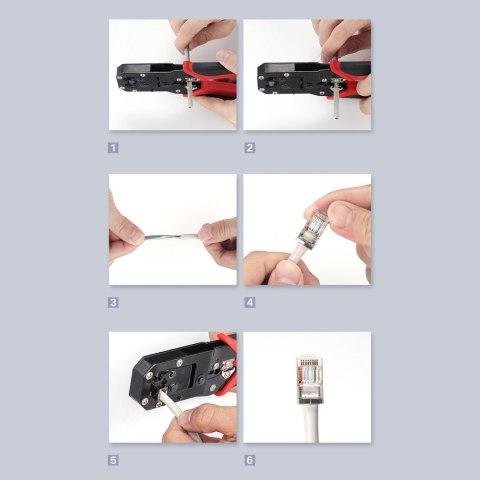 1

2

3

4

5

6