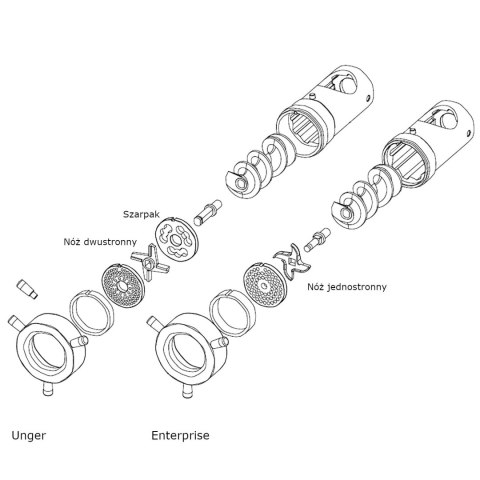 Szarpak

Nóż dwustronny

Nóż jednostronny

Unger

Enterprise