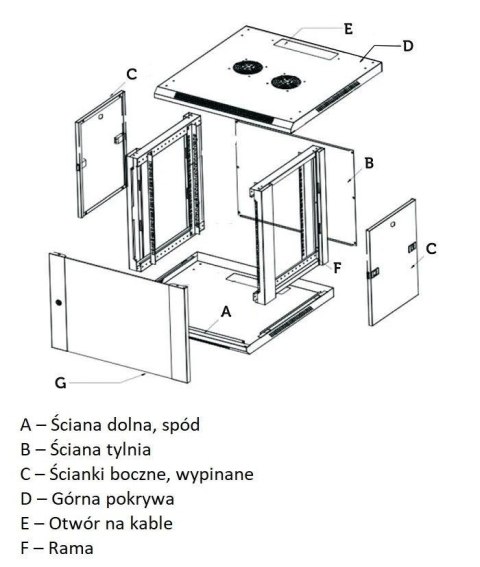 E
D
C
B
C
F
A
G

A – Ściana dolna, spód
B – Ściana tylnia
C – Ścianki boczne, wypinane
D – Górna pokrywa
E – Otwór na kable
F – Rama